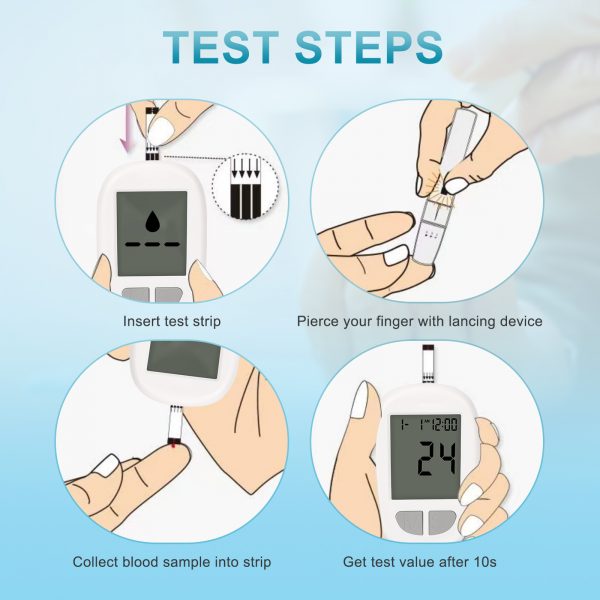 TEST STEPS

Insert test strip

Pierce your finger with lancing device

Collect blood sample into strip

1- 1 AM 12:00
24

Get test value after 10s